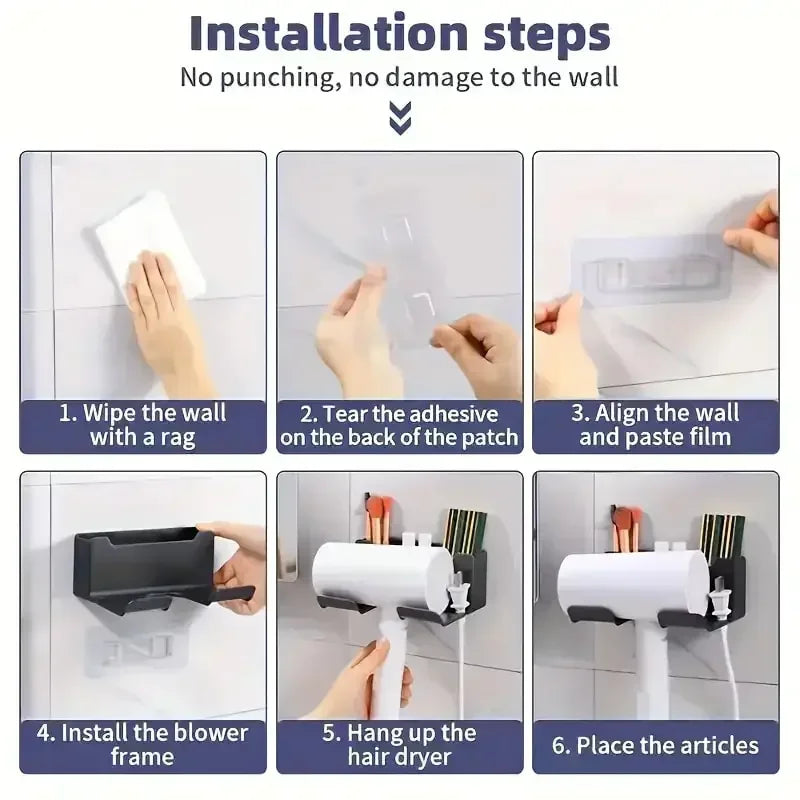 Installation steps
No punching, no damage to the wall

1. Wipe the wall with a rag

2. Tear the adhesive on the back of the patch

3. Align the wall and paste film

4. Install the blower frame

5. Hang up the hair dryer

6. Place the articles